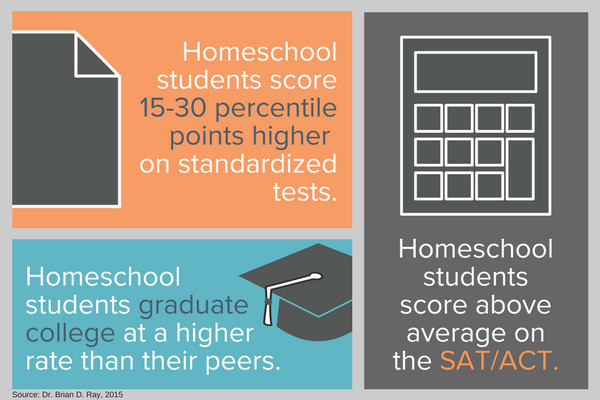 Homeschool students score 15-30 percentile points higher on standardized tests.

Homeschool students graduate college at a higher rate than their peers.

Homeschool students score above average on the SAT/ACT.

Source: Dr. Brian D. Ray, 2015