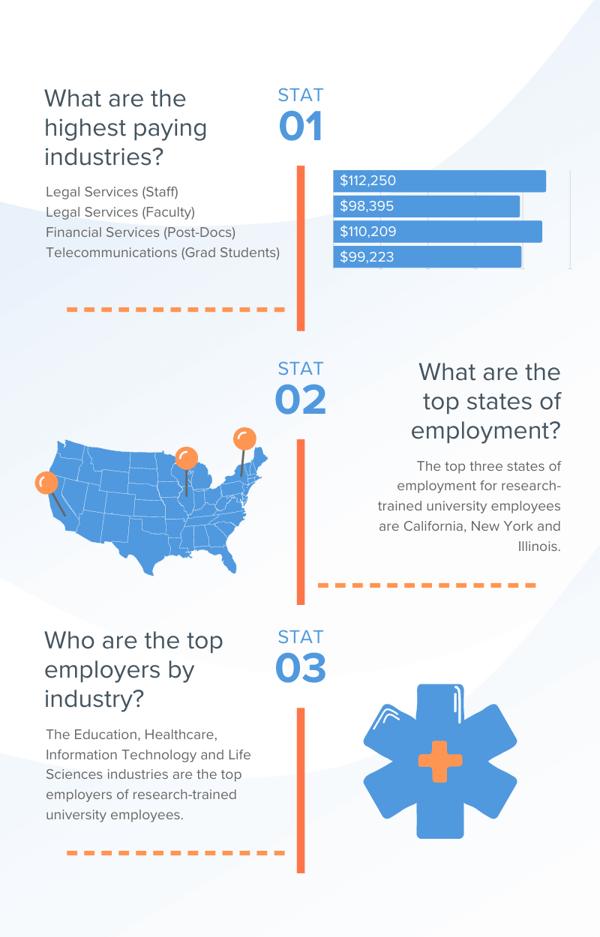 What are the highest paying industries?

STAT
01

Legal Services (Staff)
Legal Services (Faculty)
Financial Services (Post-Docs)
Telecommunications (Grad Students)

$112,250
$98,395
$110,209
$99,223

STAT
02

What are the top states of employment?

The top three states of employment for research-trained university employees are California, New York and Illinois.

Who are the top employers by industry?

STAT
03

The Education, Healthcare, Information Technology and Life Sciences industries are the top employers of research-trained university employees.