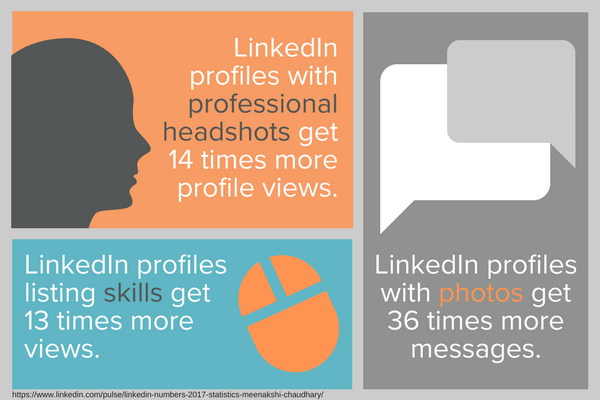 LinkedIn profiles with professional headshots get 14 times more profile views.

LinkedIn profiles listing skills get 13 times more views.

LinkedIn profiles with photos get 36 times more messages.

https://www.linkedin.com/pulse/linkedin-numbers-2017-statistics-meenakshi-chaudhary/